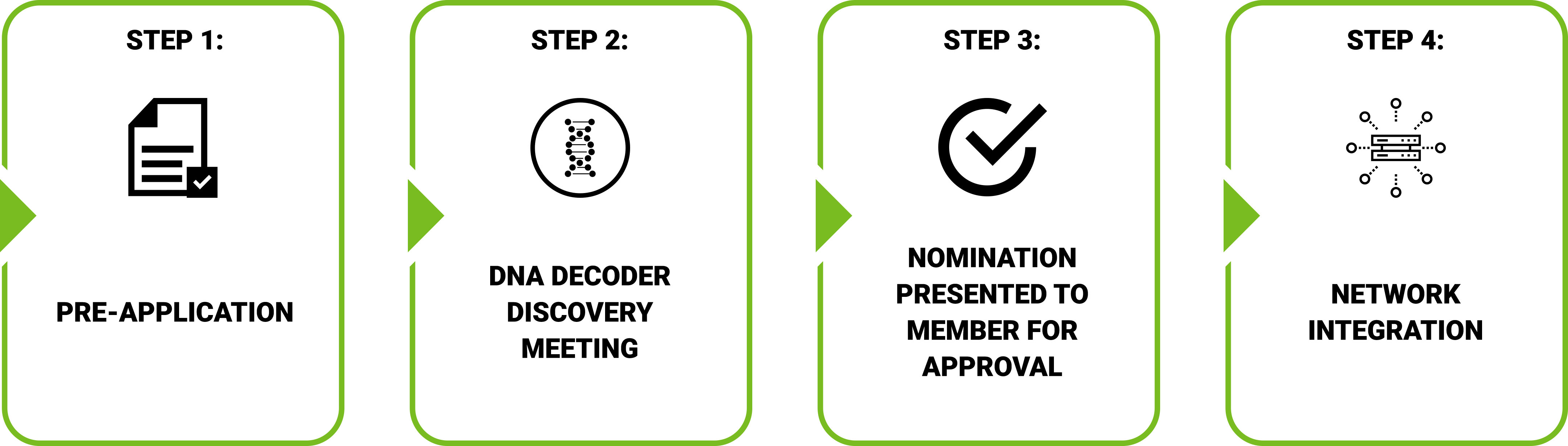 STEP 1:

PRE-APPLICATION

STEP 2:

DNA DECODER DISCOVERY MEETING

STEP 3:

NOMINATION PRESENTED TO MEMBER FOR APPROVAL

STEP 4:

NETWORK INTEGRATION